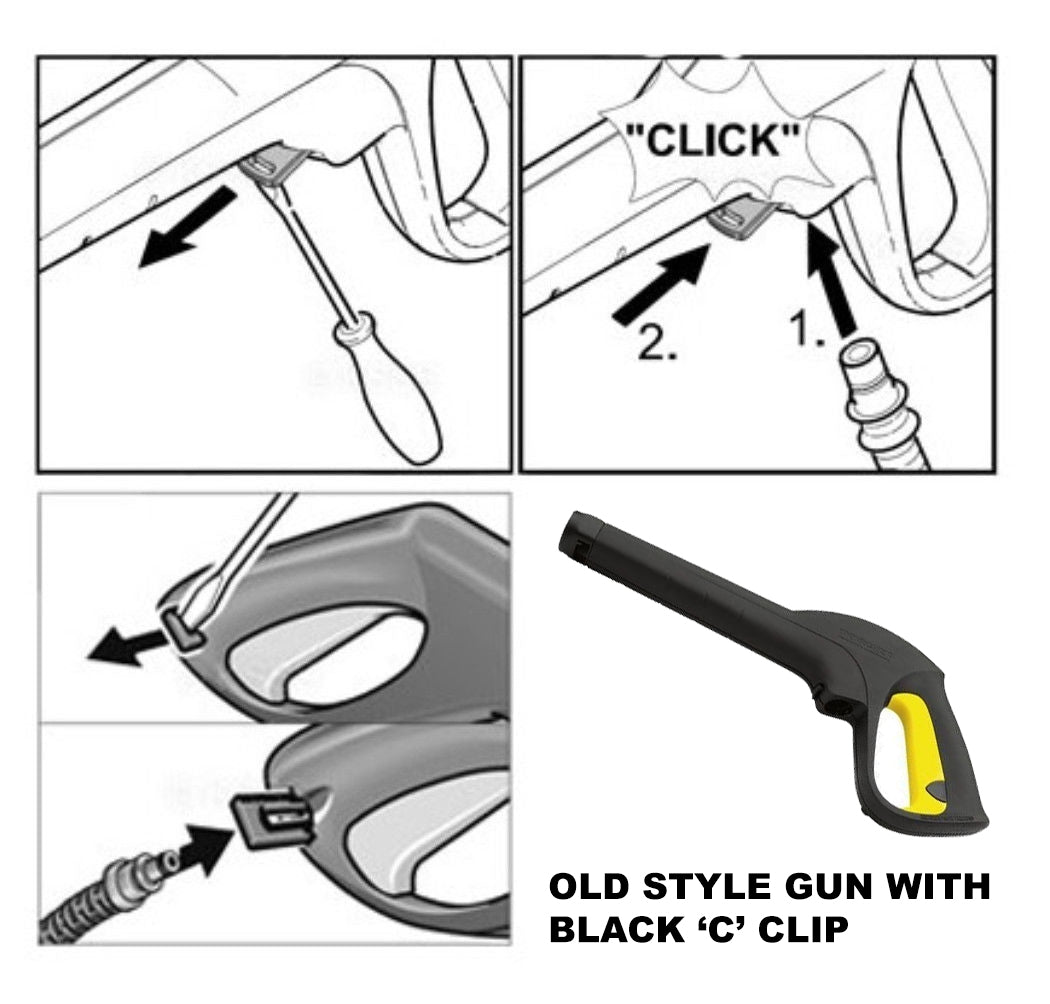 "CLICK"

2.

1.

OLD STYLE GUN WITH BLACK ‘C’ CLIP