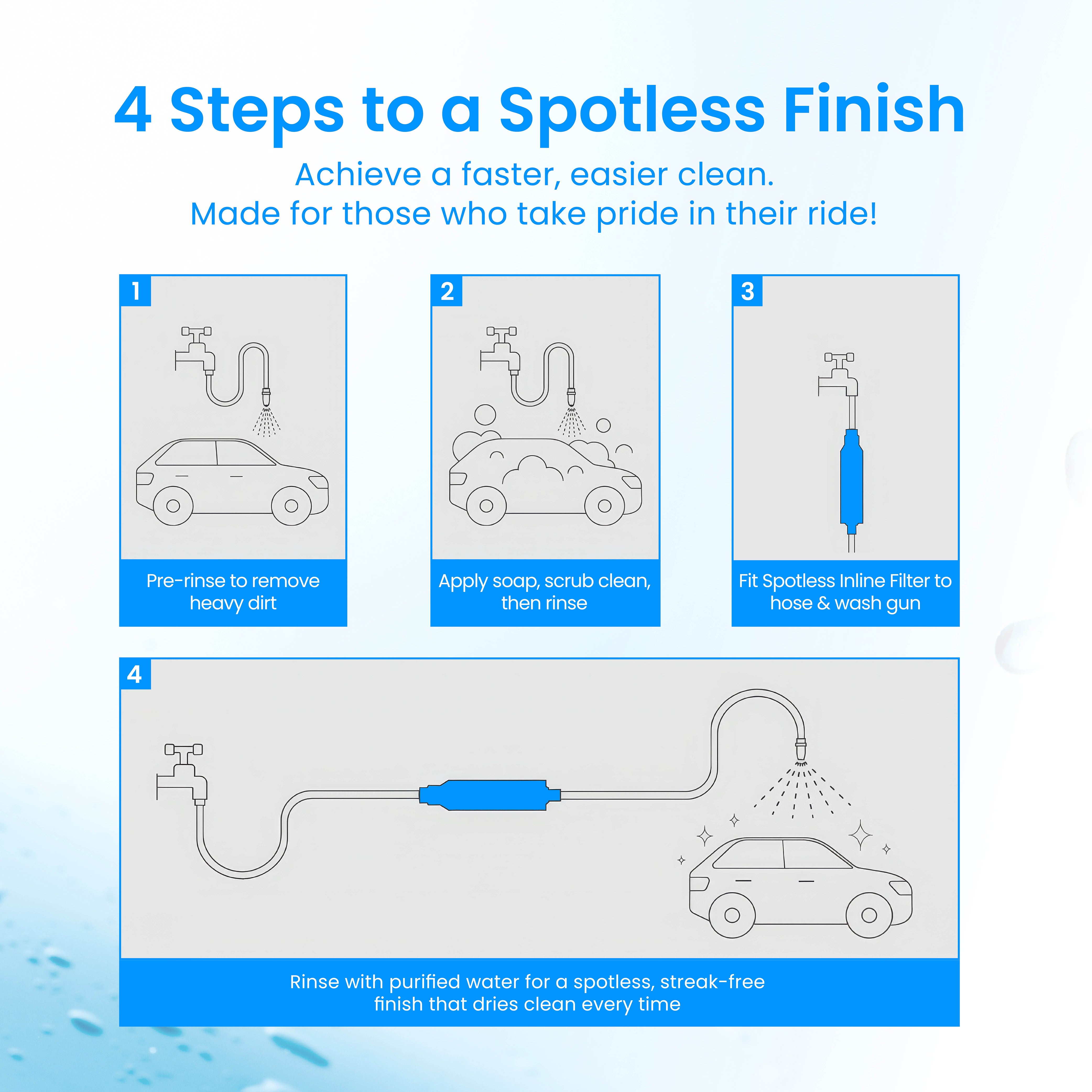 4 Steps to a Spotless Finish

Achieve a faster, easier clean.
Made for those who take pride in their ride!

1

Pre-rinse to remove heavy dirt

2

Apply soap, scrub clean, then rinse

3

Fit Spotless Inline Filter to hose & wash gun

4

Rinse with purified water for a spotless, streak-free finish that dries clean every time