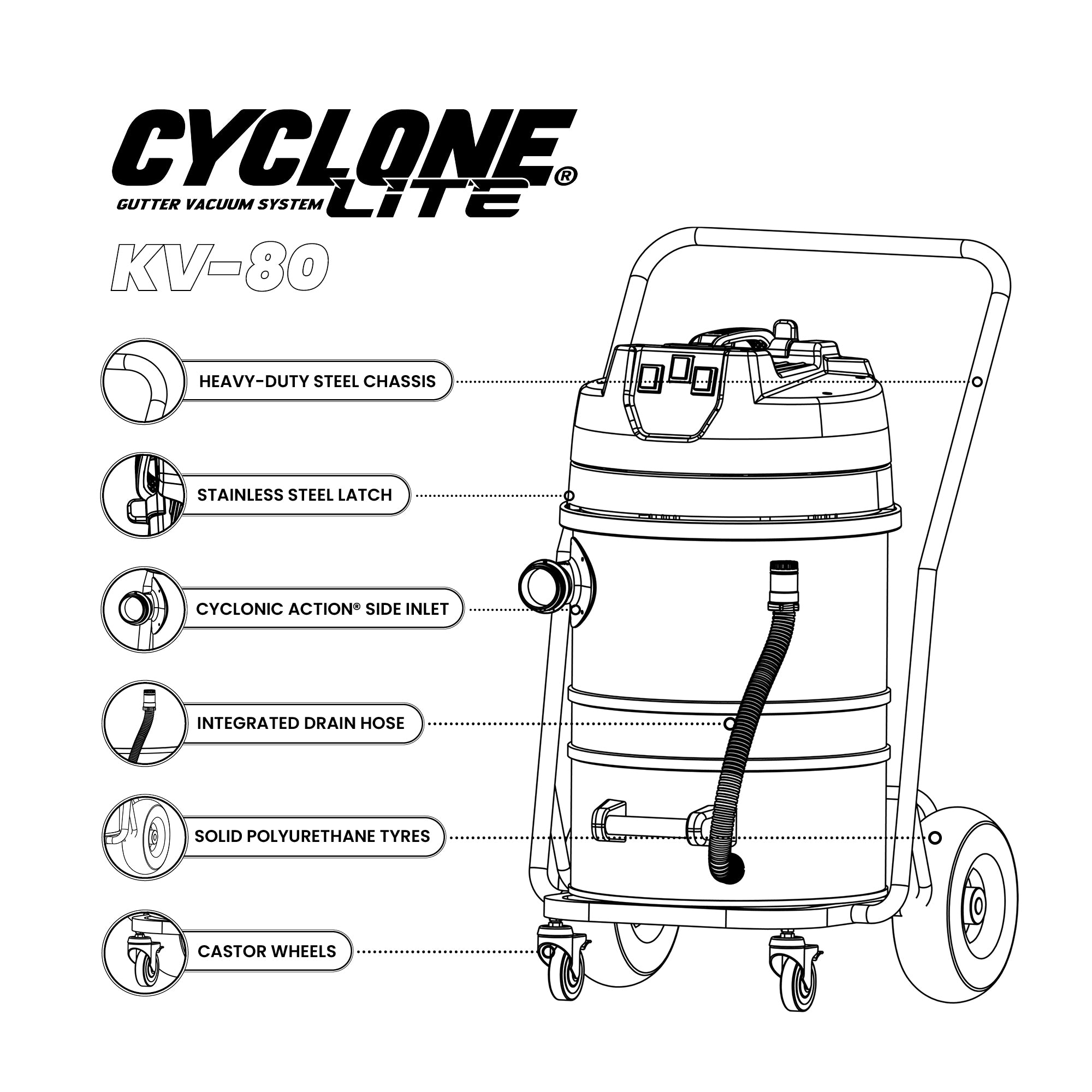 CYCLONE®
GUTTER VACUUM SYSTEM LITE

KV-80

HEAVY-DUTY STEEL CHASSIS

STAINLESS STEEL LATCH

CYCLONIC ACTION® SIDE INLET

INTEGRATED DRAIN HOSE

SOLID POLYURETHANE TYRES

CASTOR WHEELS